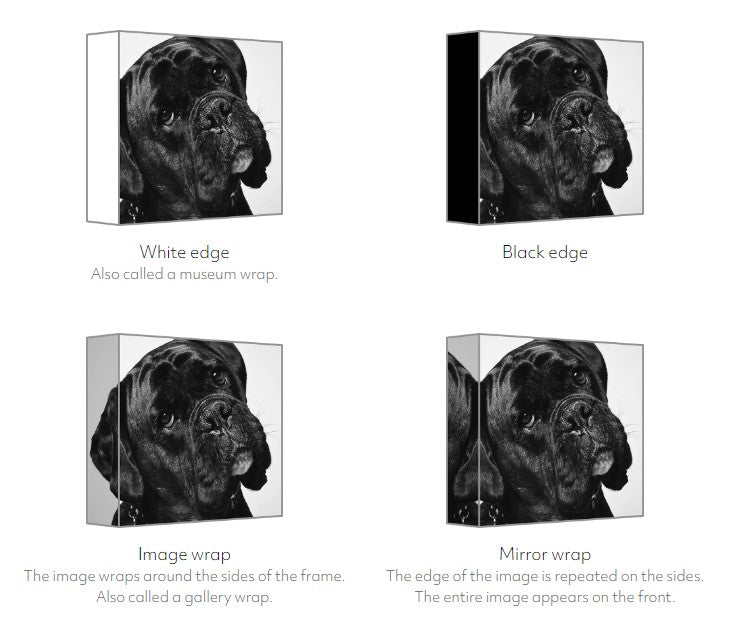 White edge
Also called a museum wrap.

Black edge

Image wrap
The image wraps around the sides of the frame.
Also called a gallery wrap.

Mirror wrap
The edge of the image is repeated on the sides.
The entire image appears on the front.